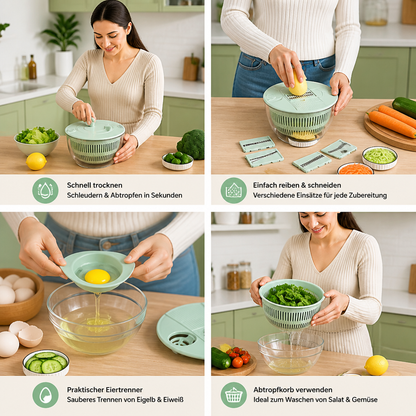 Schnell trocknen
Schleudern & Abtropfen in Sekunden

Einfach reiben & schneiden
Verschiedene Einsätze für jede Zubereitung

Praktischer Eiertrenner
Sauberes Trennen von Eigelb & Eiweiß

Abtropfkorb verwenden
Ideal zum Waschen von Salat & Gemüse